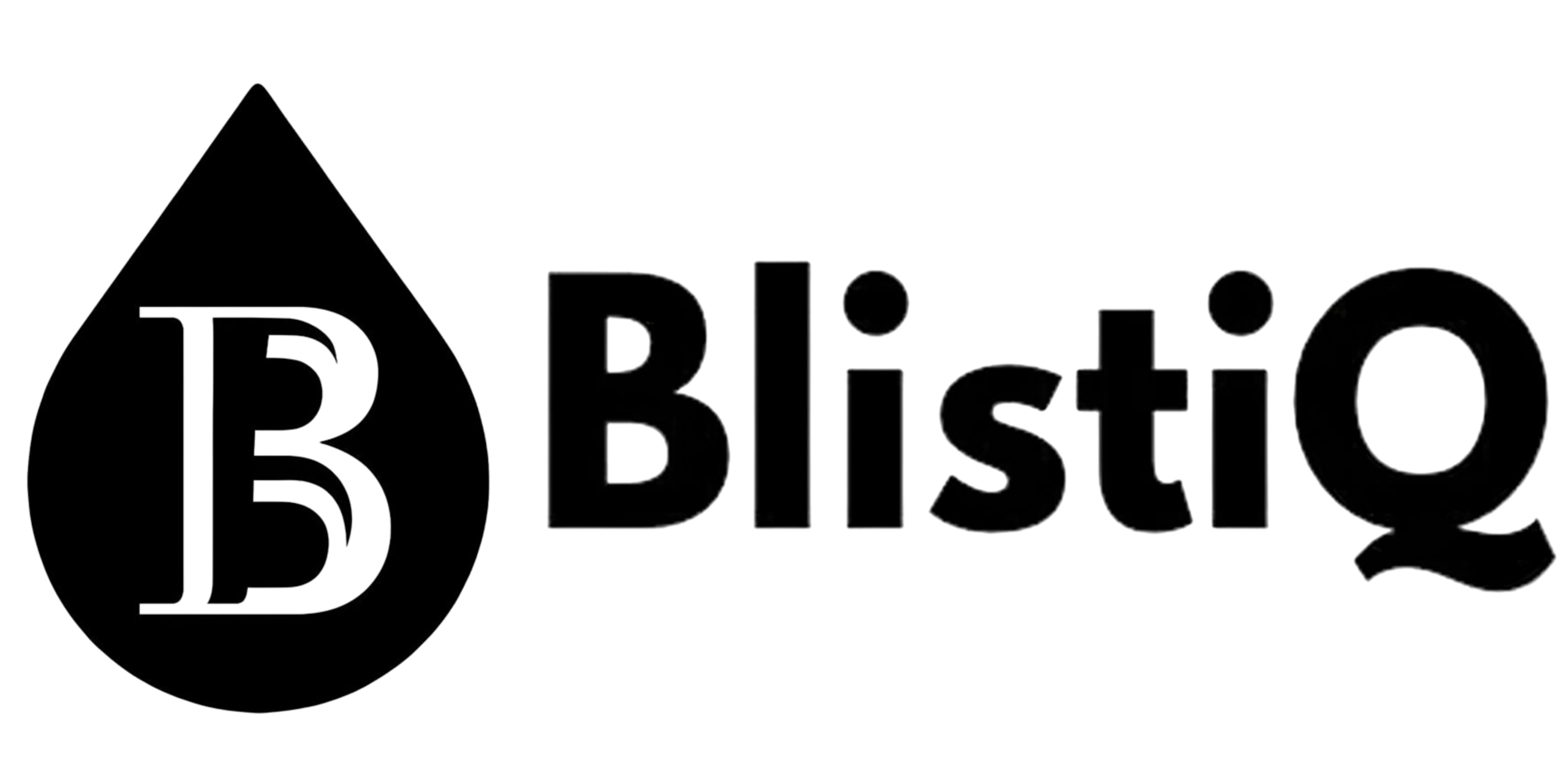 B BlistiQ